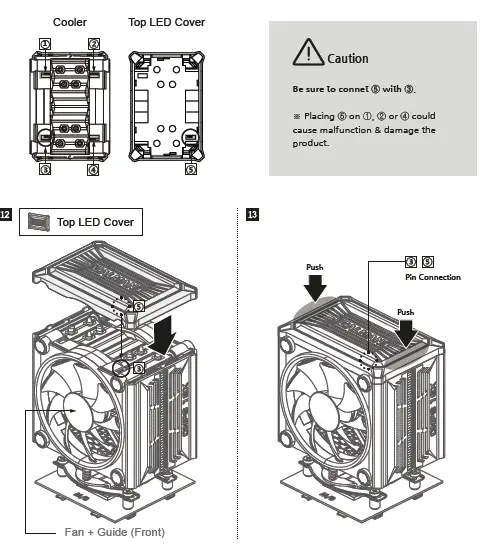 Cooler

Top LED Cover

①

②

③

④

⑤

Caution

Be sure to connet ⑤ with ③.

※ Placing ⑤ on ①, ② or ④ could cause malfunction & damage the product.

12

Top LED Cover

⑤

③

Fan + Guide (Front)

13

Push

③ ⑤

Pin Connection

Push