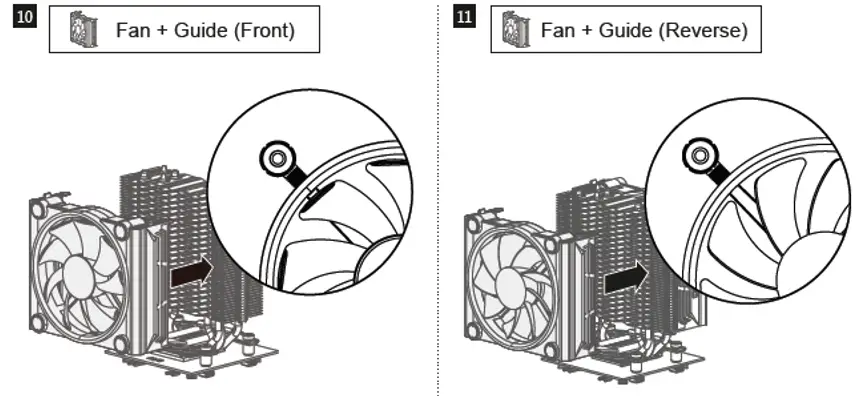 10 Fan + Guide (Front)

11 Fan + Guide (Reverse)