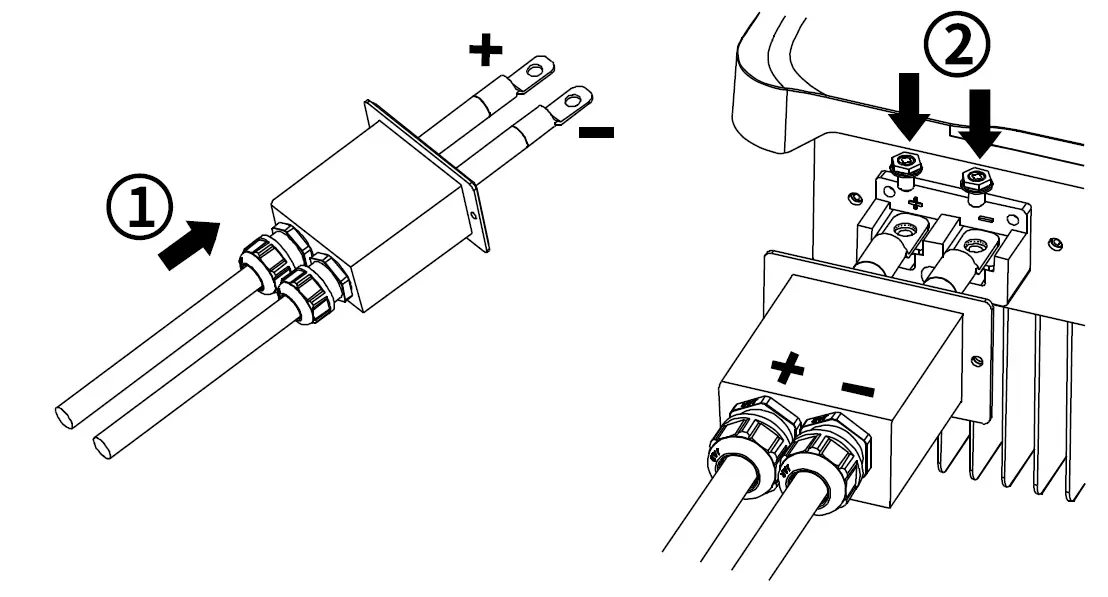 +
−
①
②
+
−
+ −