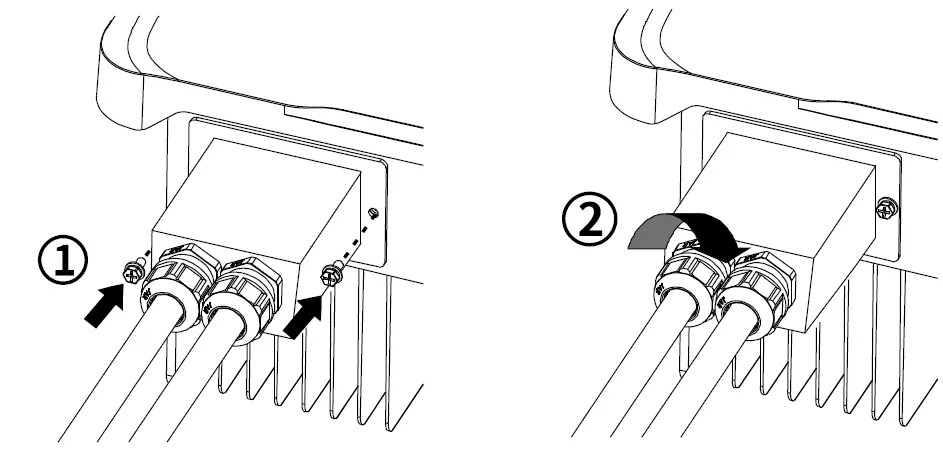 ①

②