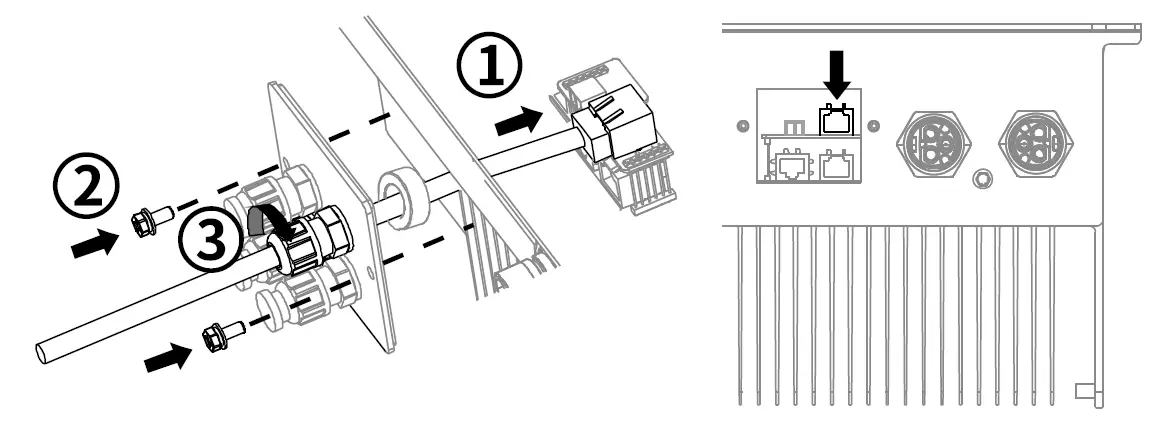 ①
②
③