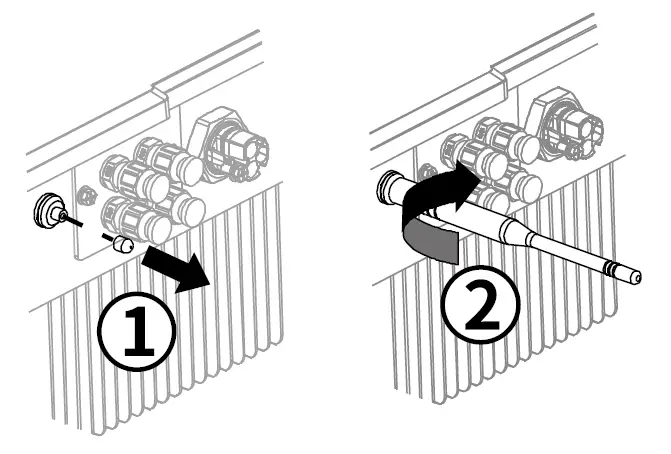 1

2