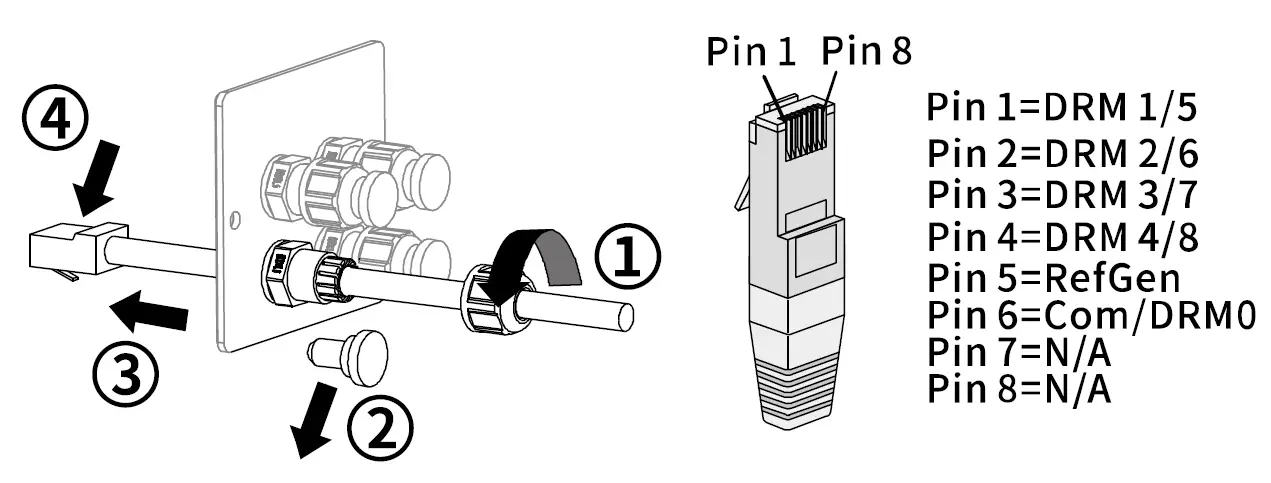 ④
①
③
②

Pin 1 Pin 8

Pin 1=DRM 1/5
Pin 2=DRM 2/6
Pin 3=DRM 3/7
Pin 4=DRM 4/8
Pin 5=RefGen
Pin 6=Com/DRM0
Pin 7=N/A
Pin 8=N/A