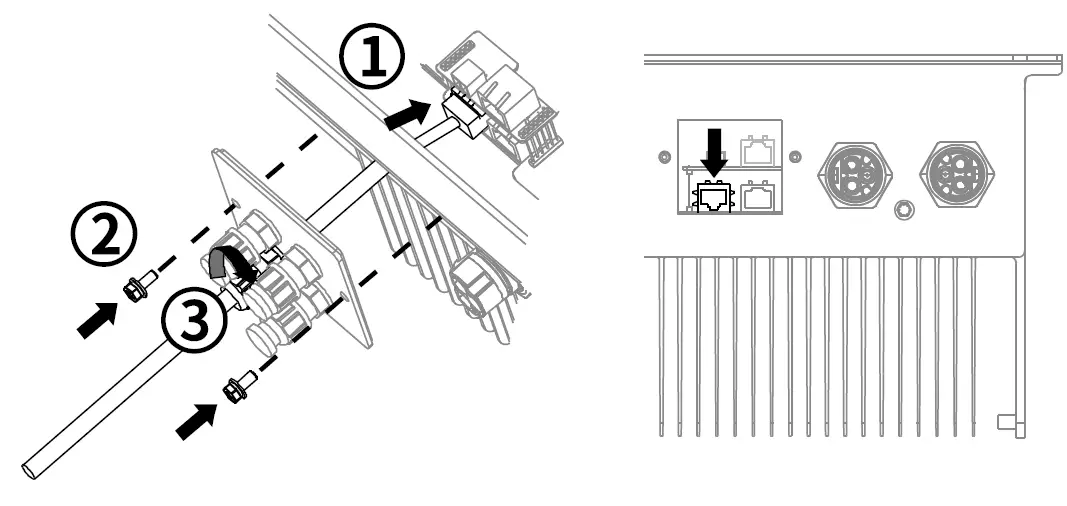 ①
②
③