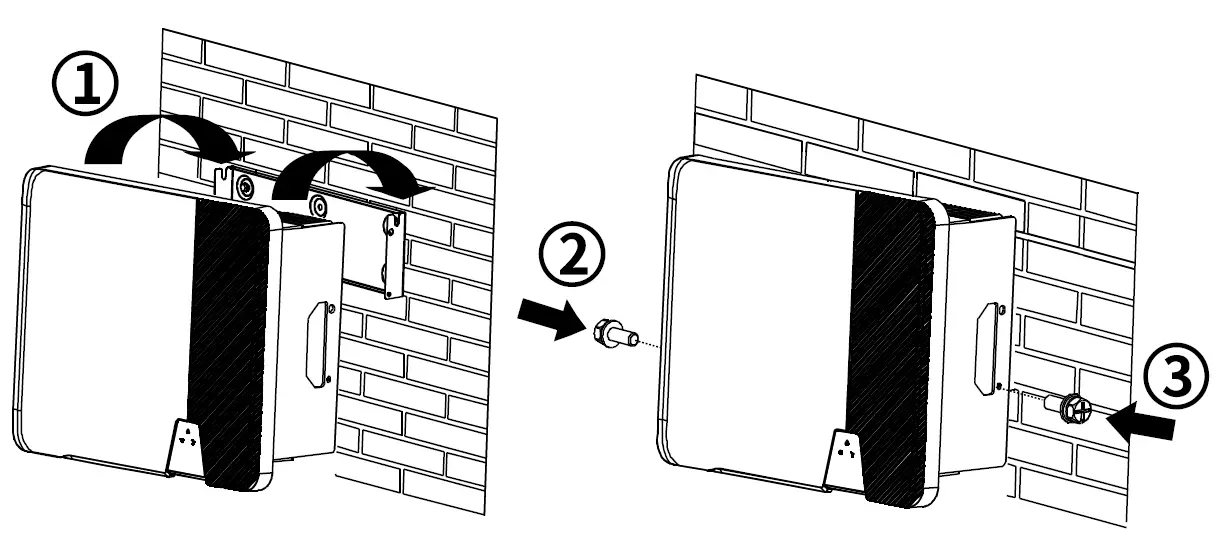 ①
②
③