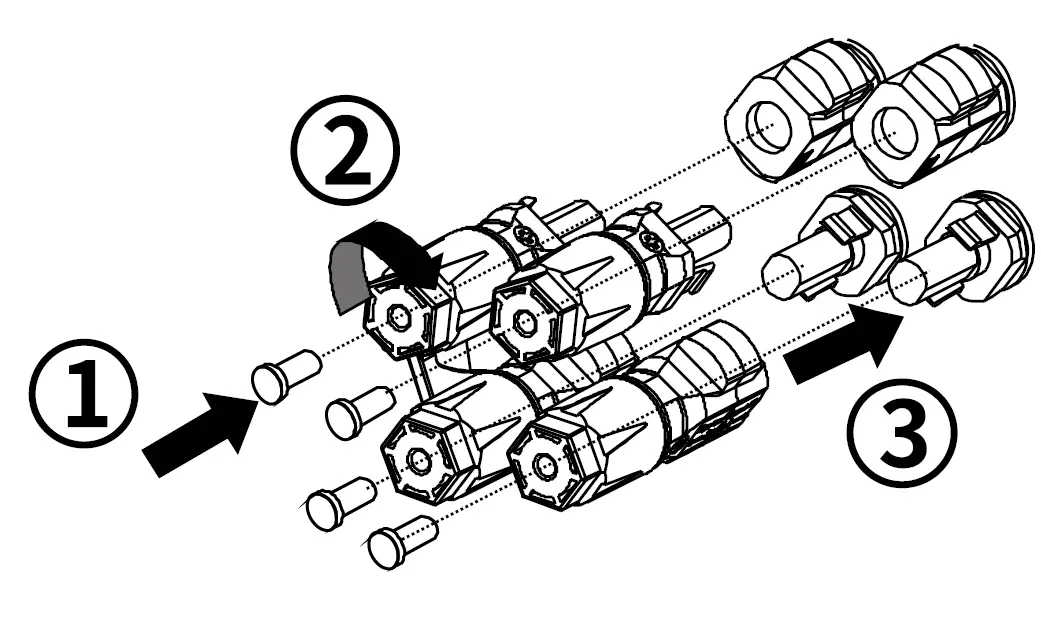 ②
①
③