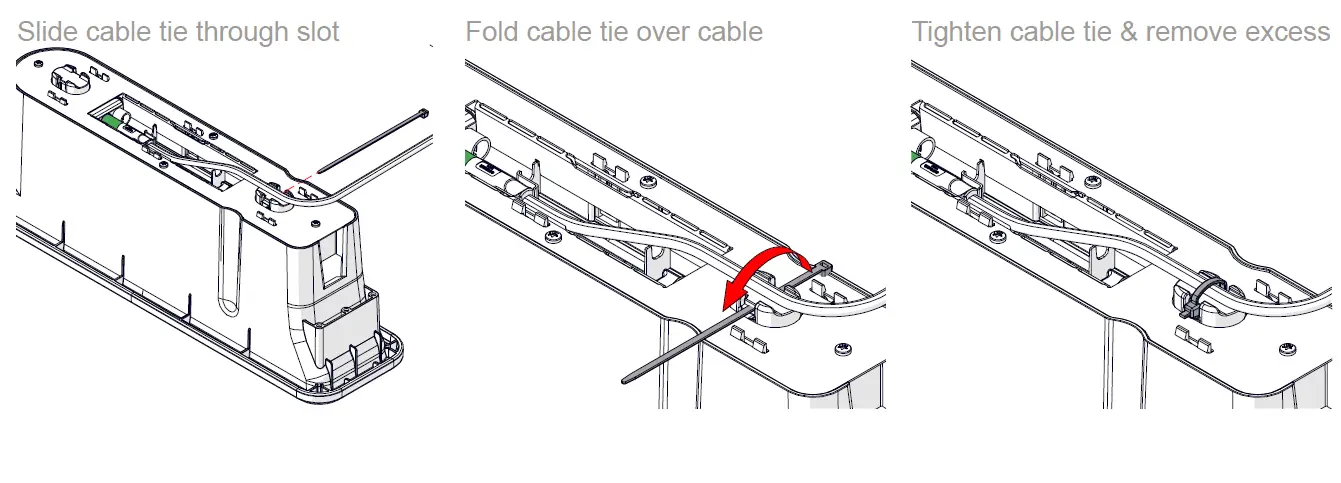 Slide cable tie through slot

Fold cable tie over cable

Tighten cable tie & remove excess