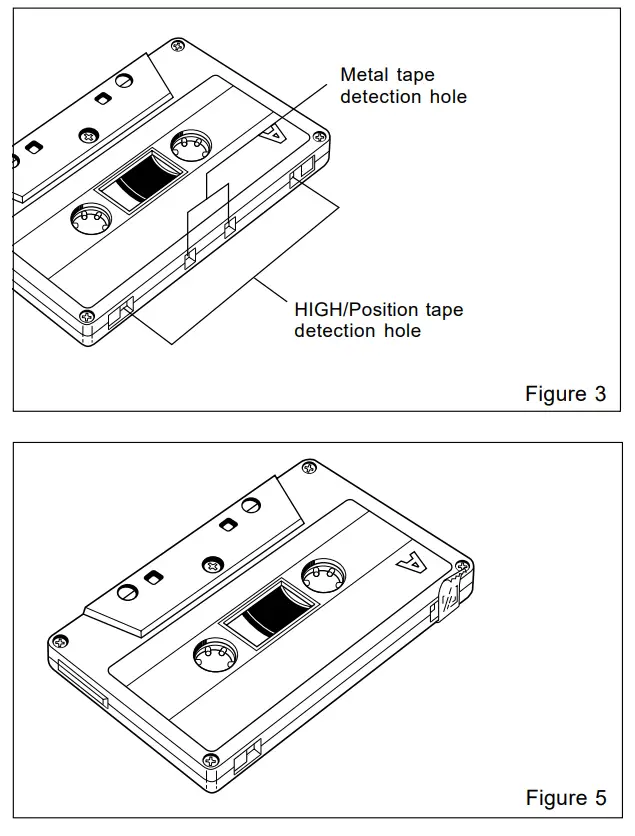 Metal tape detection hole

A

HIGH/Position tape detection hole

Figure 3

A

Figure 5