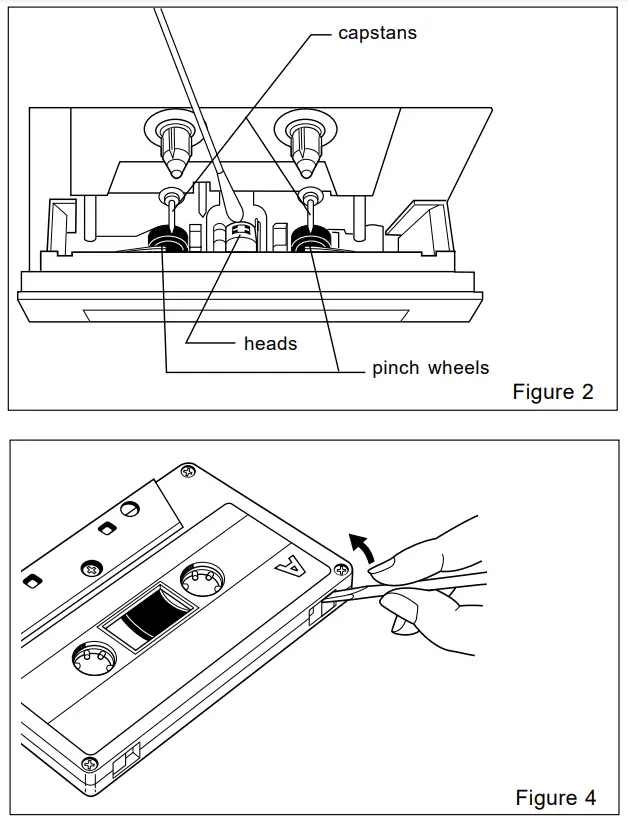 capstans

heads

pinch wheels

Figure 2

A

Figure 4