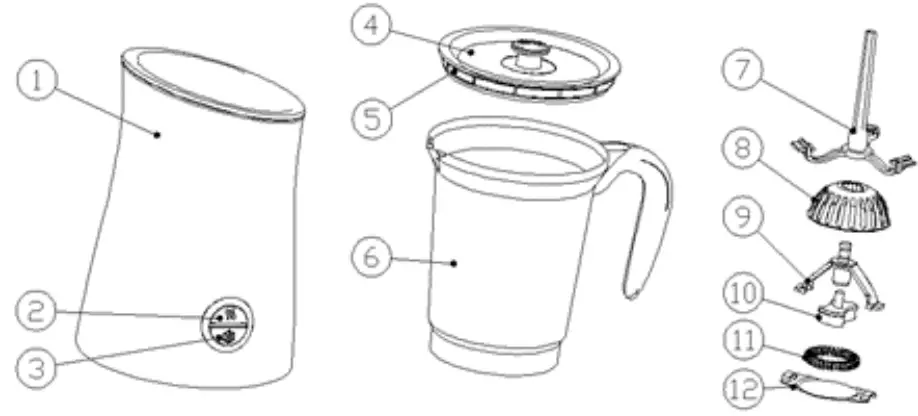 1
2
3
4
5
6
7
8
9
10
11
12