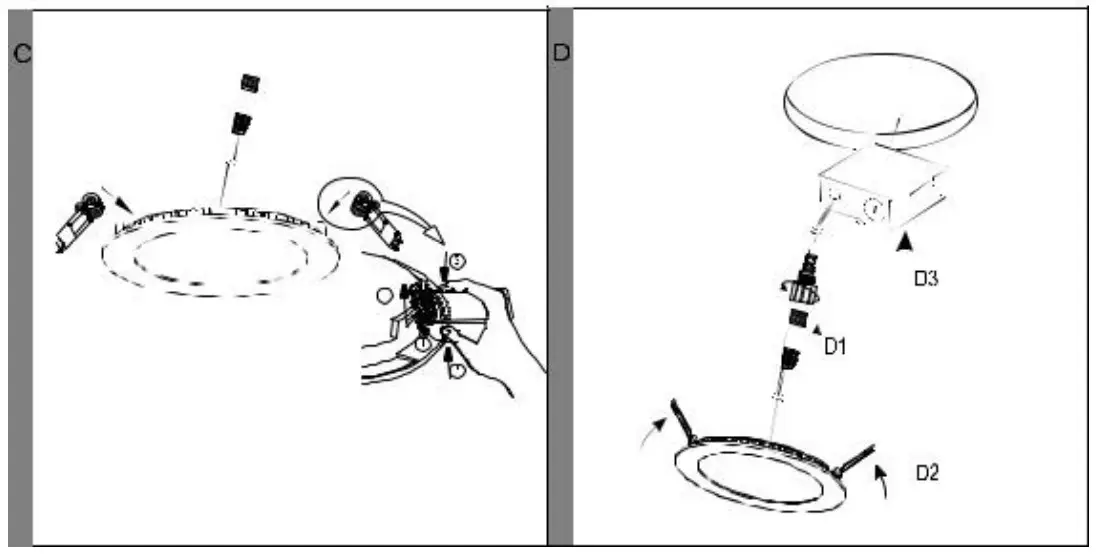 C

D

D3

D1

D2