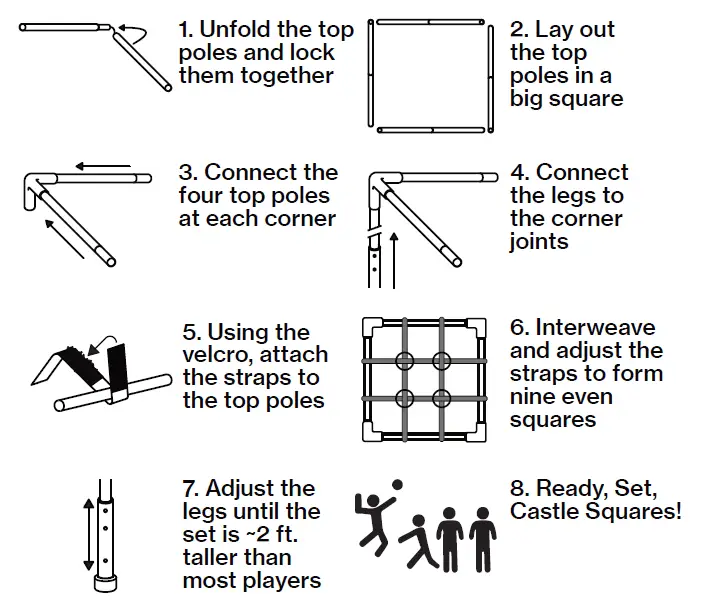 1. Unfold the top poles and lock them together

2. Lay out the top poles in a big square

3. Connect the four top poles at each corner

4. Connect the legs to the corner joints

5. Using the velcro, attach the straps to the top poles

6. Interweave and adjust the straps to form nine even squares

7. Adjust the legs until the set is ~2 ft. taller than most players

8. Ready, Set, Castle Squares!