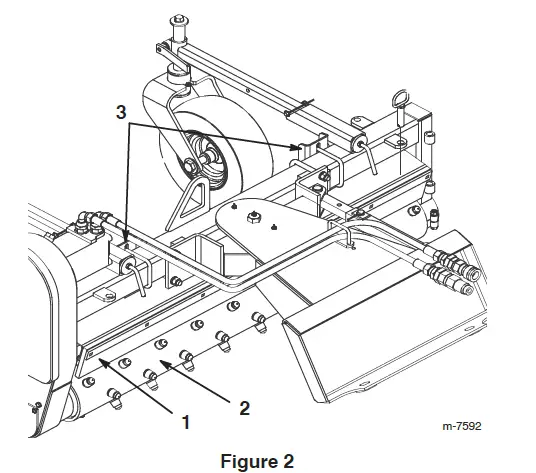 3

1

2

m-7592

Figure 2