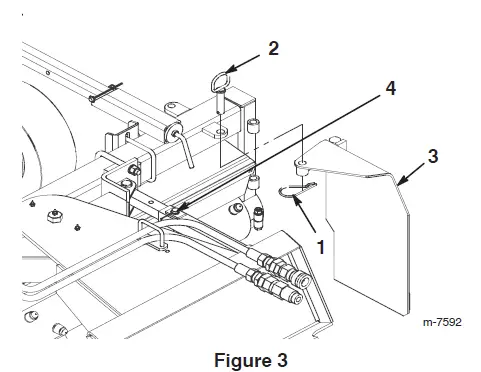 2

4

3

1

m-7592

Figure 3