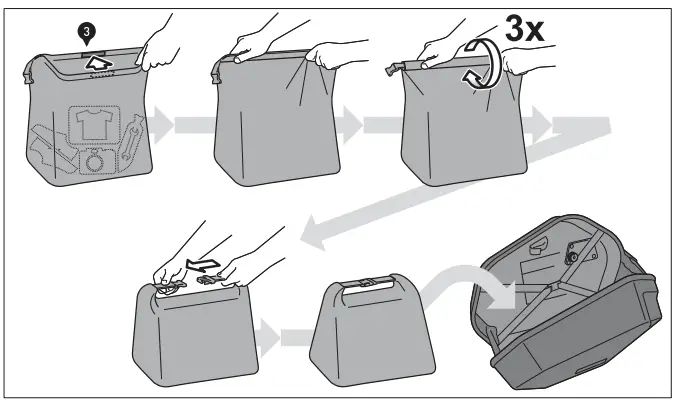 3

3x