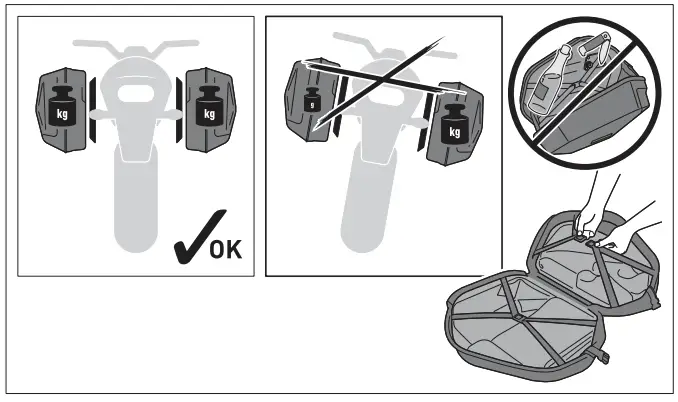 kg

kg

OK

g

kg