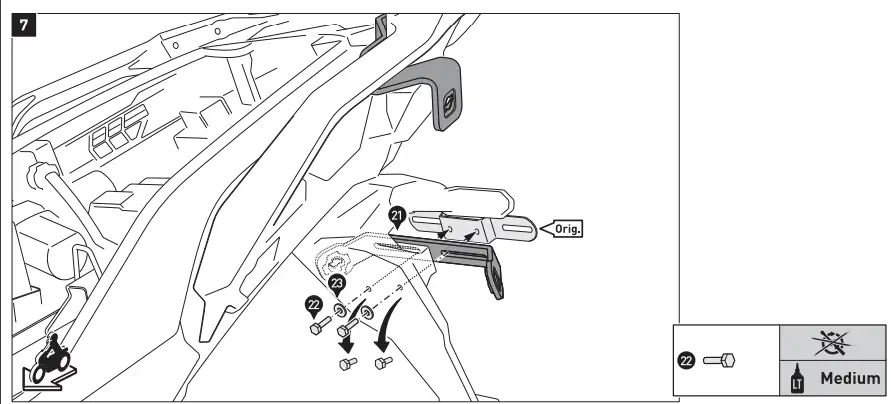 7

21

Orig.

23

22

22

LT Medium