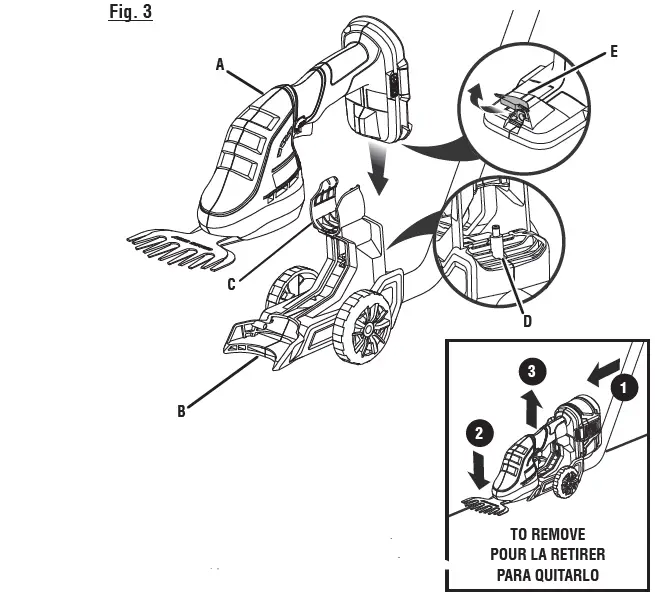 Fig. 3

A

E

C

D

B

3

1

2

TO REMOVE
POUR LA RETIRER
PARA QUITARLO