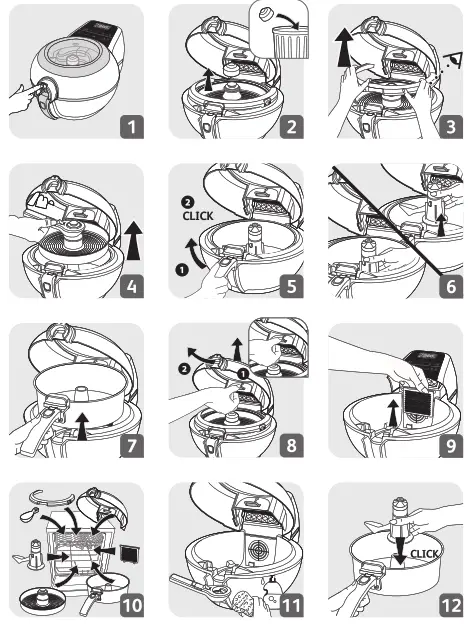 1

2

3

4

2
CLICK
1
5

6

7

2
1
8

9

10

11

CLICK
12