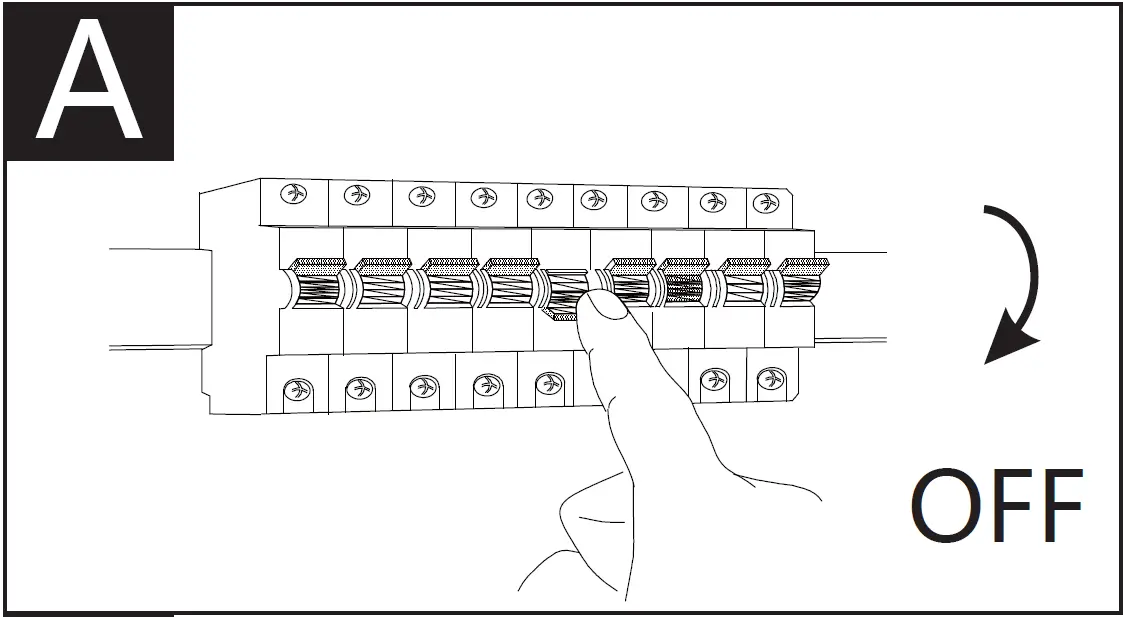 A

OFF