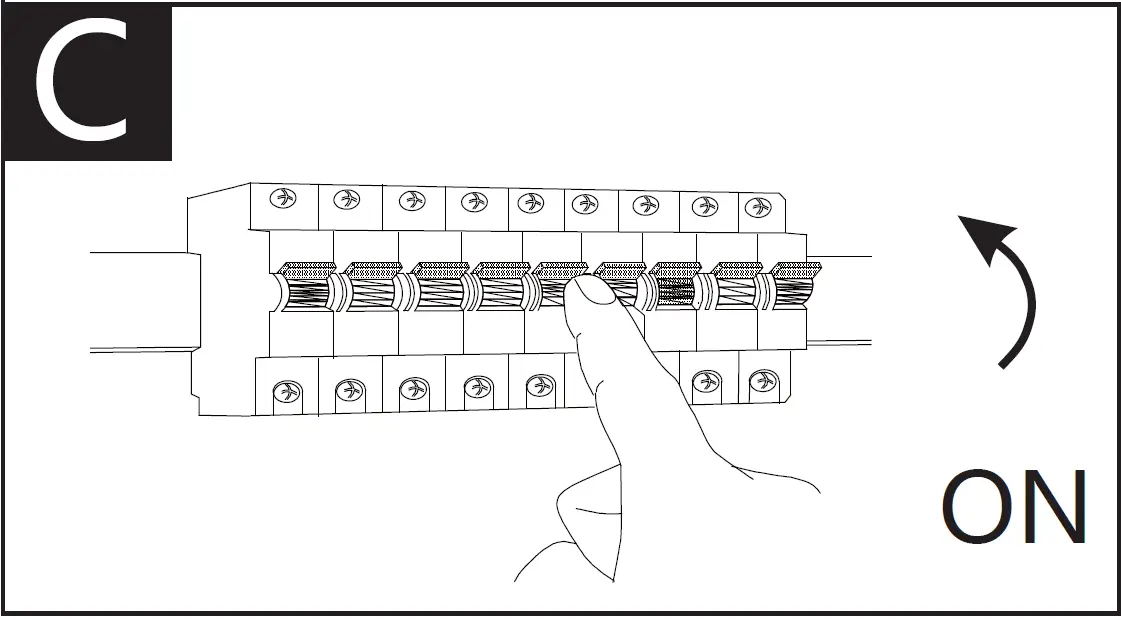 C

ON