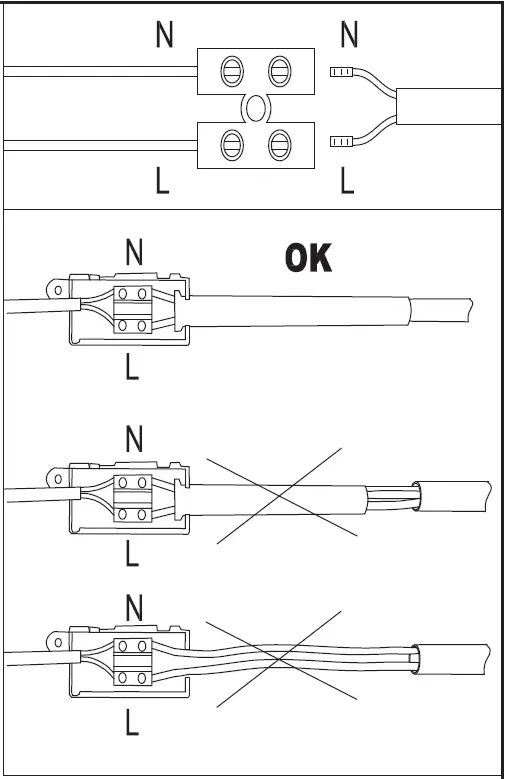 N
N
L
L

N
OK
L

N
L

N
L