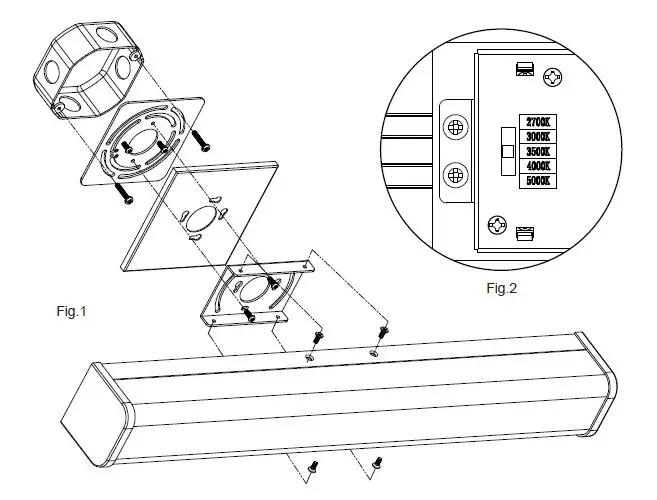 2700K
3000K
3500K
4000K
5000K

Fig.2

Fig.1