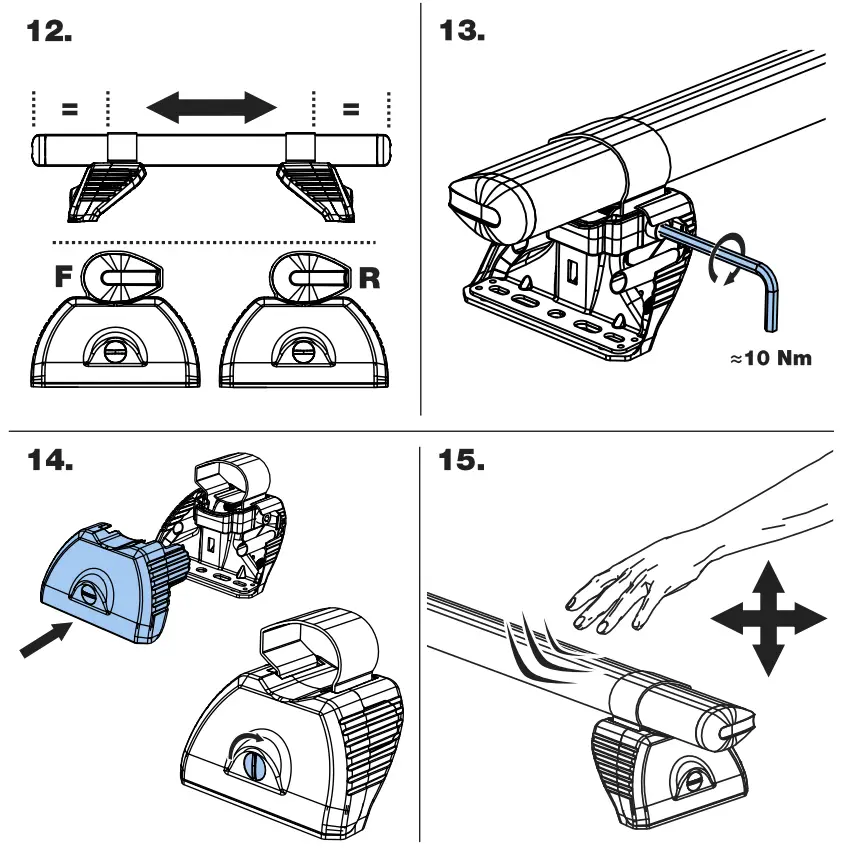 12.

=

=

F

R

13.

≈10 Nm

14.

15.