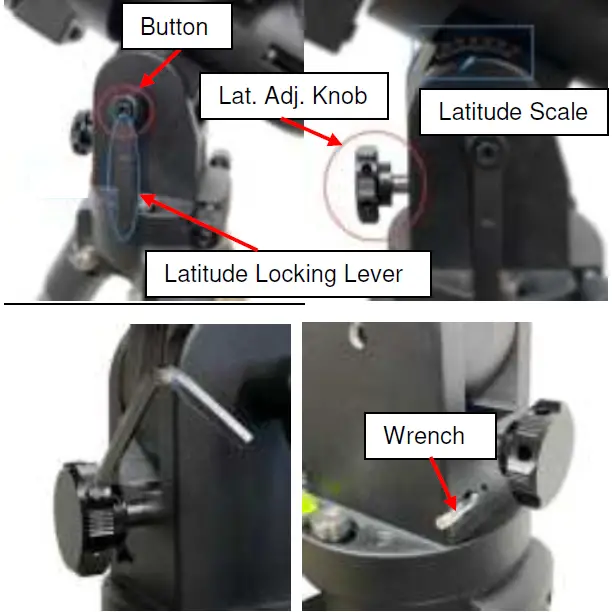 Button

Lat. Adj. Knob

Latitude Scale

Latitude Locking Lever

Wrench