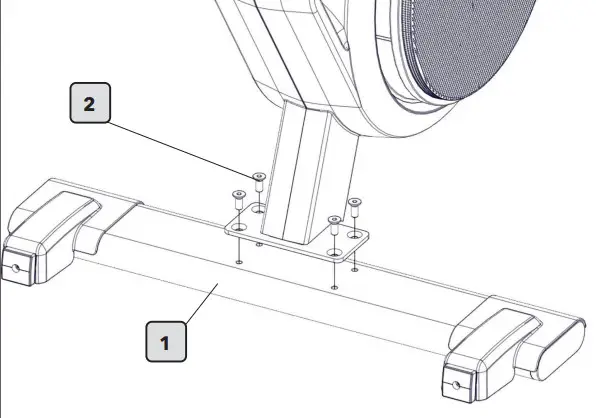 2

1