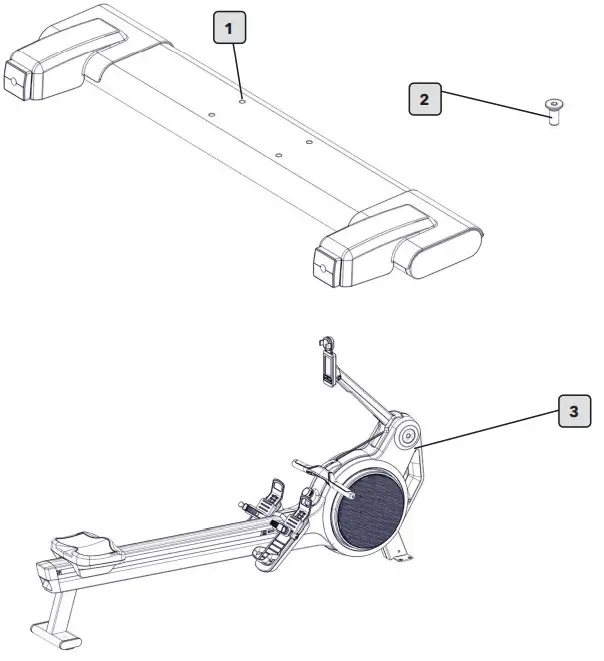 1

2

3