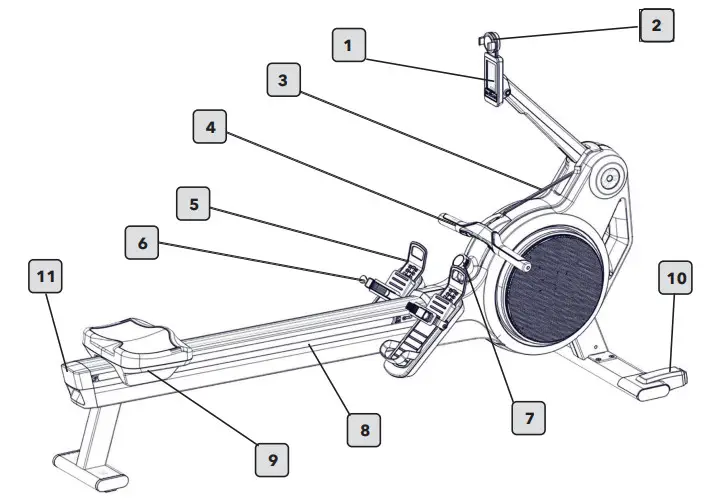 1
2
3
4
5
6
11
10
7
8
9