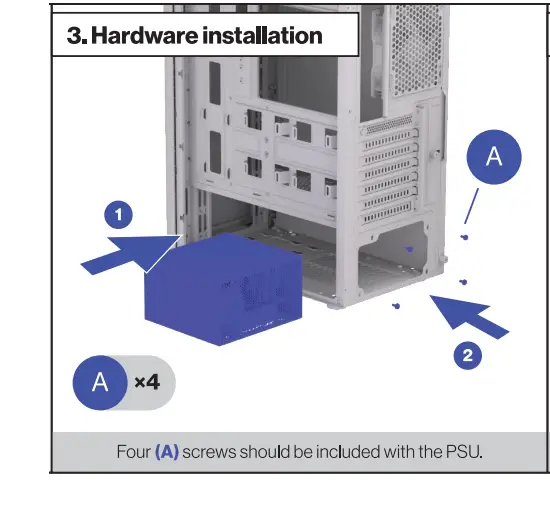 3. Hardware installation

A

1

2

A ×4

Four (A) screws should be included with the PSU.