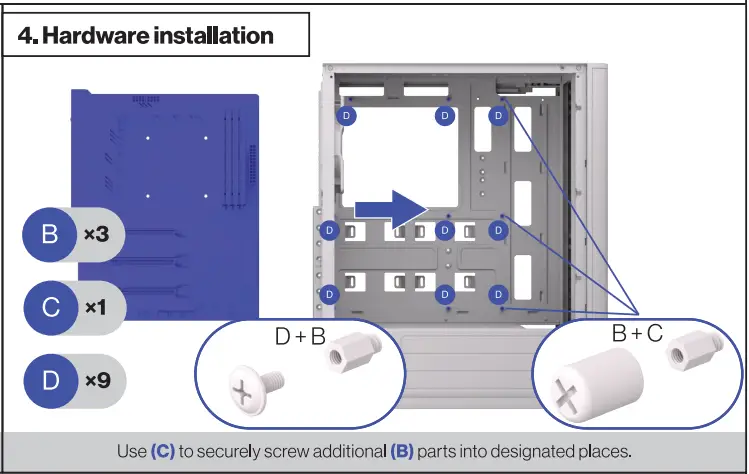 4. Hardware installation

B ×3

C ×1

D ×9

D D D

D D D

D D D

D + B

B + C

Use (C) to securely screw additional (B) parts into designated places.