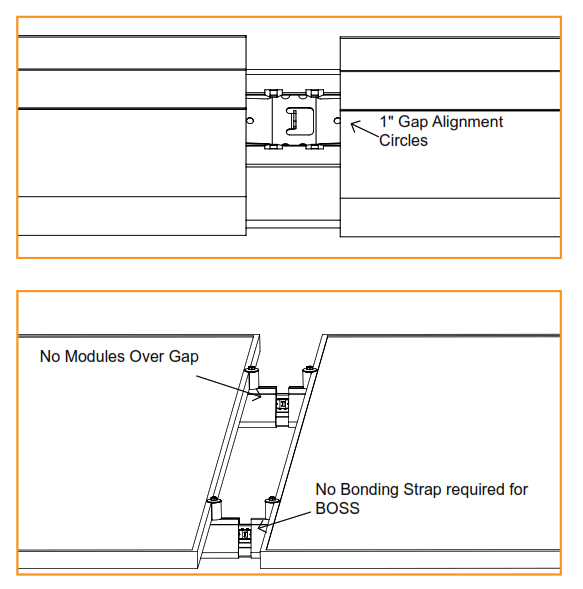 1" Gap Alignment Circles

No Modules Over Gap

No Bonding Strap required for BOSS