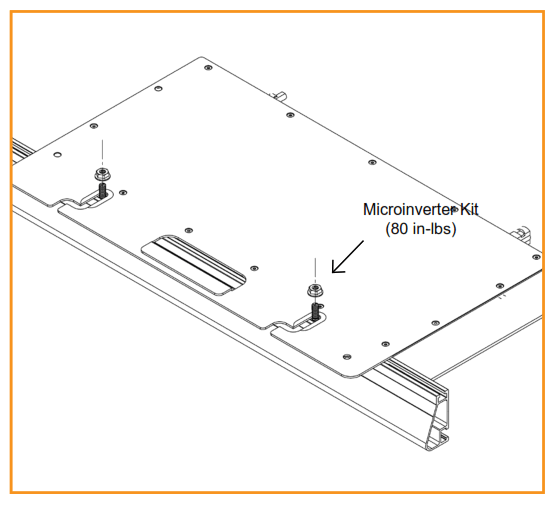 Microinverter Kit
(80 in-lbs)