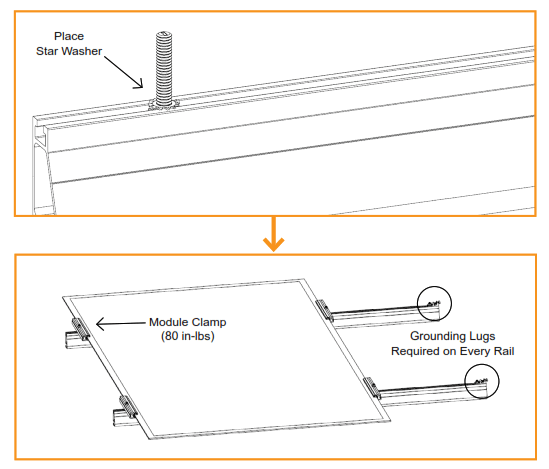 Place
Star Washer

Module Clamp
(80 in-lbs)

Grounding Lugs
Required on Every Rail