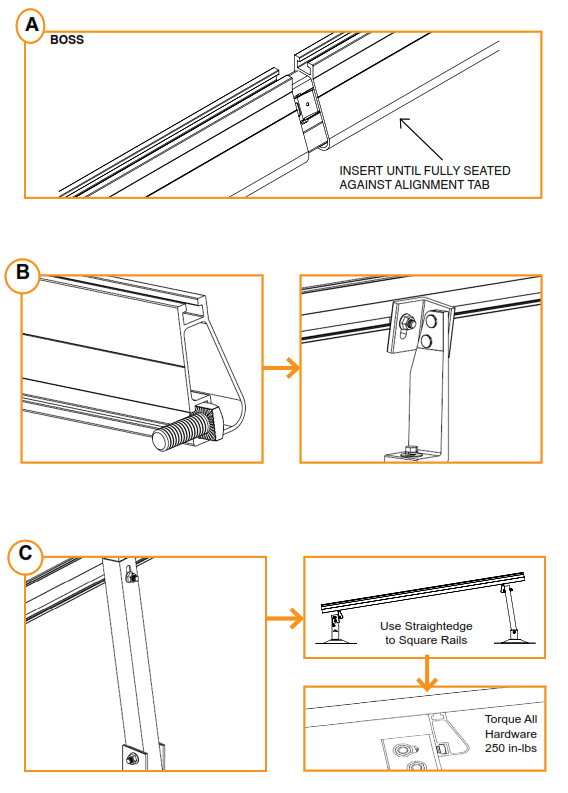 A

BOSS

INSERT UNTIL FULLY SEATED AGAINST ALIGNMENT TAB

B

C

Use Straightedge to Square Rails

Torque All Hardware 250 in-lbs