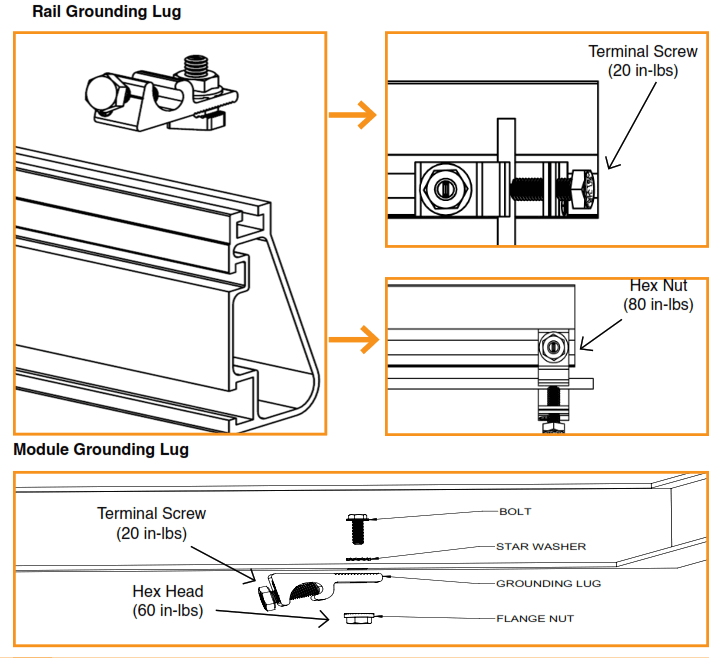 Rail Grounding Lug

Terminal Screw
(20 in-lbs)

Hex Nut
(80 in-lbs)

Module Grounding Lug

Terminal Screw
(20 in-lbs)

Hex Head
(60 in-lbs)

BOLT

STAR WASHER

GROUNDING LUG

FLANGE NUT