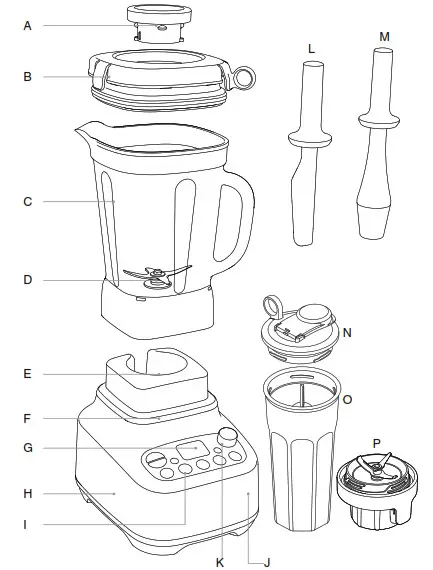 A
B
C
D
E
F
G
H
I
K
J
L
M
N
O
P