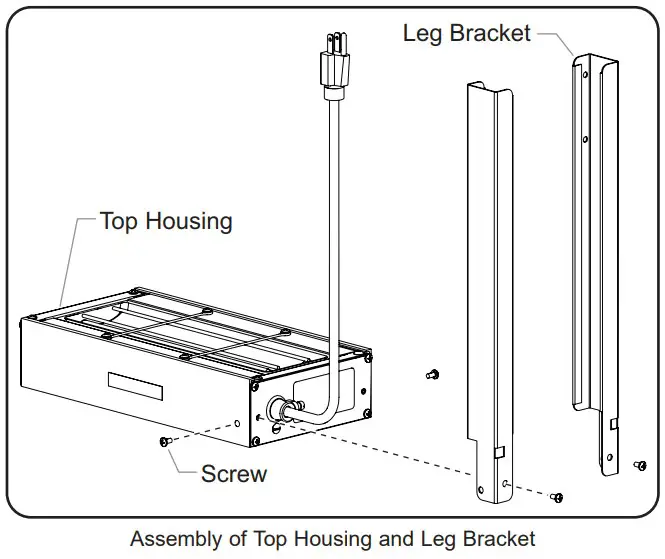 Leg Bracket

Top Housing

Screw

Assembly of Top Housing and Leg Bracket