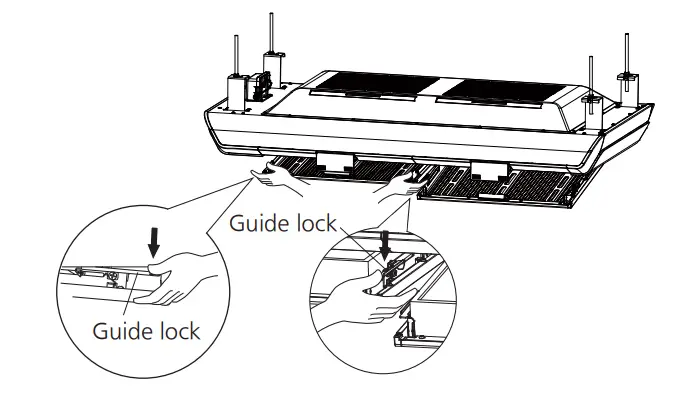 Guide lock

Guide lock