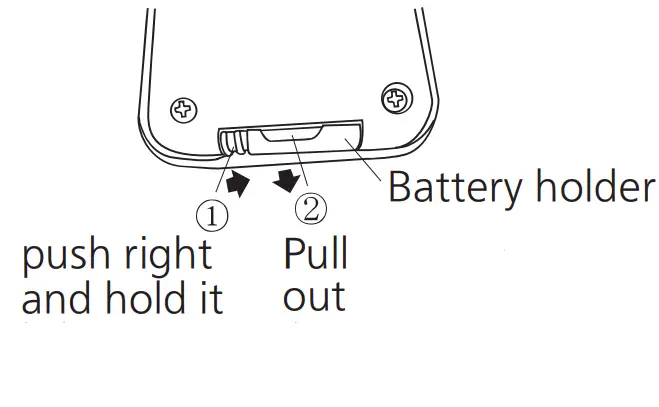 Battery holder

①

push right and hold it

②

Pull out