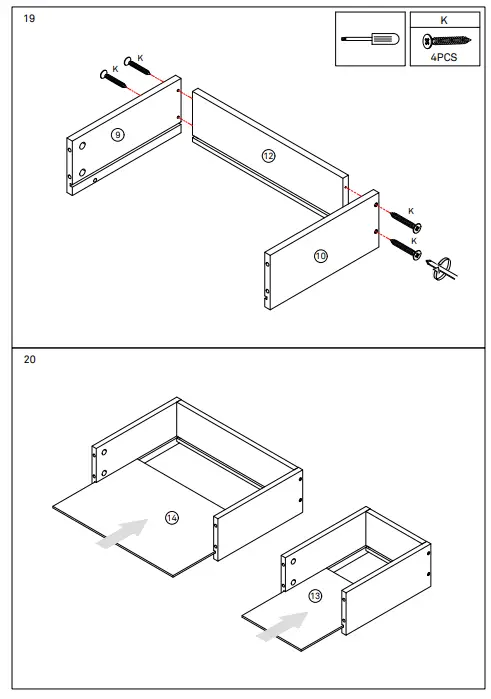 19

K

4PCS

K
K

9

12

10

K
K

20

14

13