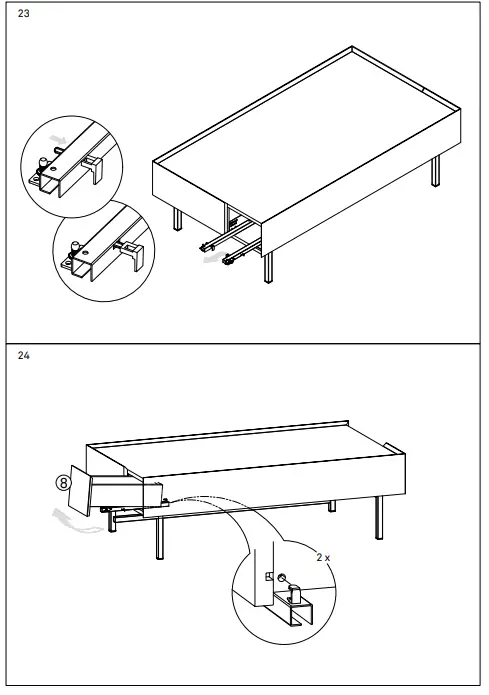 23

24

8

2 x