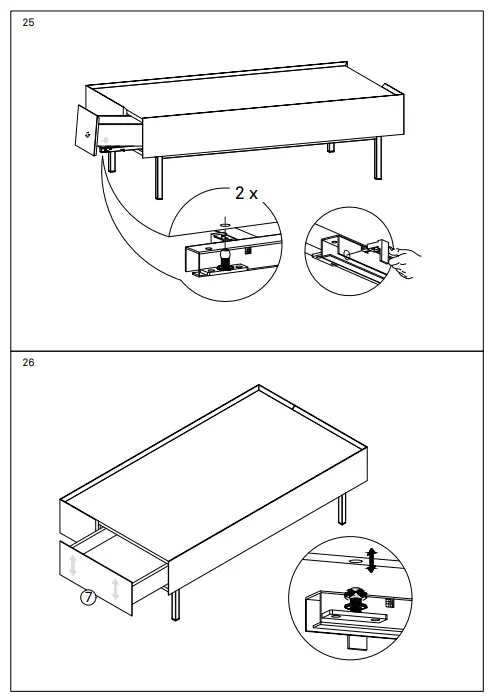 25

2 x

26

7