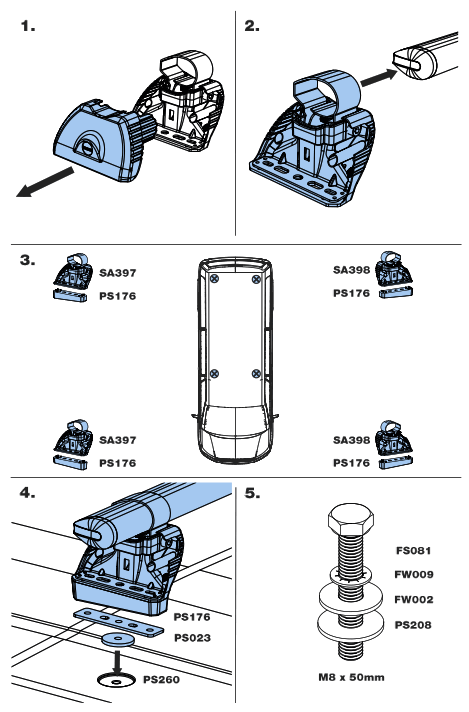 1.

2.

3.

SA397
PS176

SA398
PS176

SA397
PS176

SA398
PS176

4.

PS176
PS023
PS260

5.

FS081
FW009
FW002
PS208

M8 x 50mm