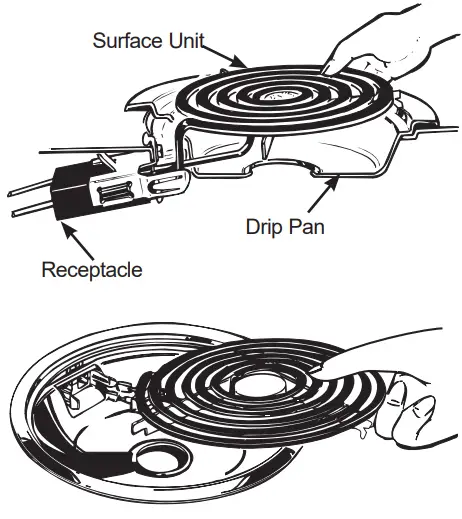 Surface Unit

Drip Pan

Receptacle