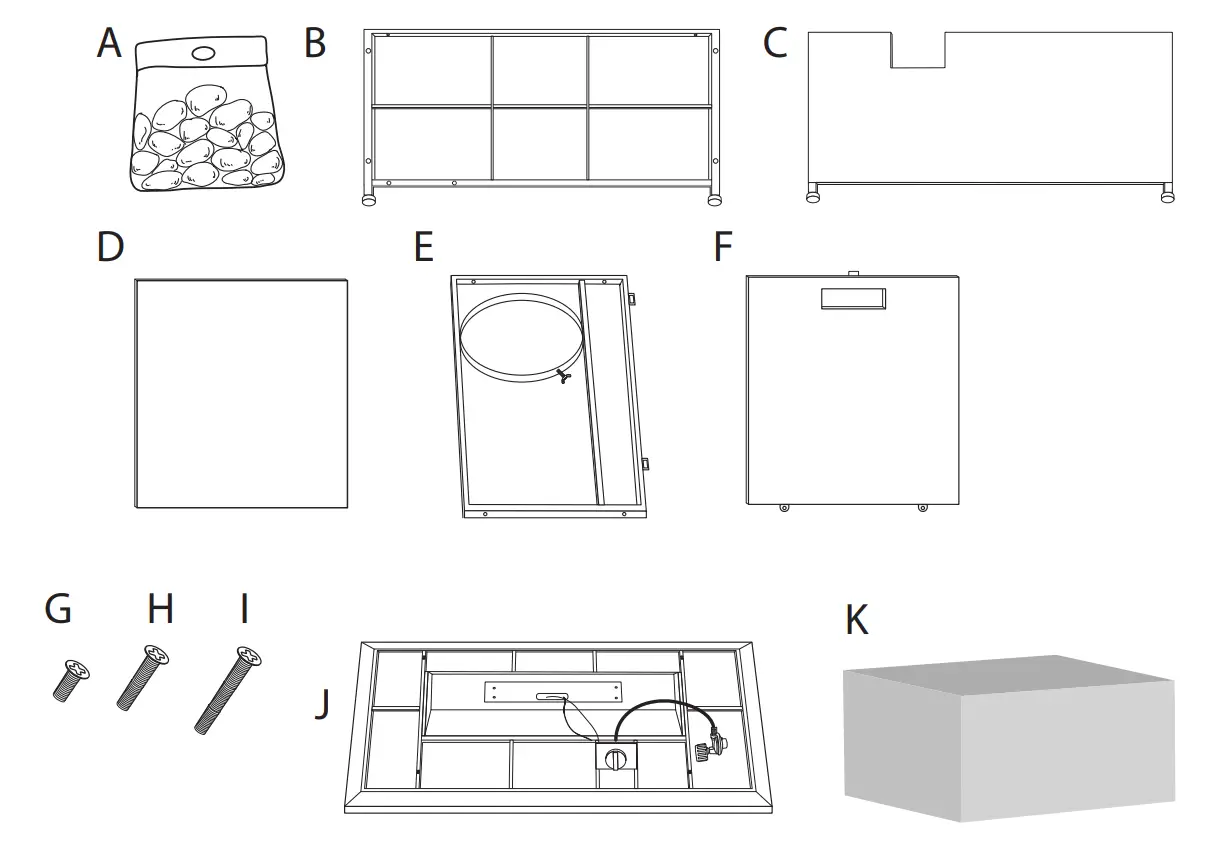 A
B
C
D
E
F
G
H
I
J
K