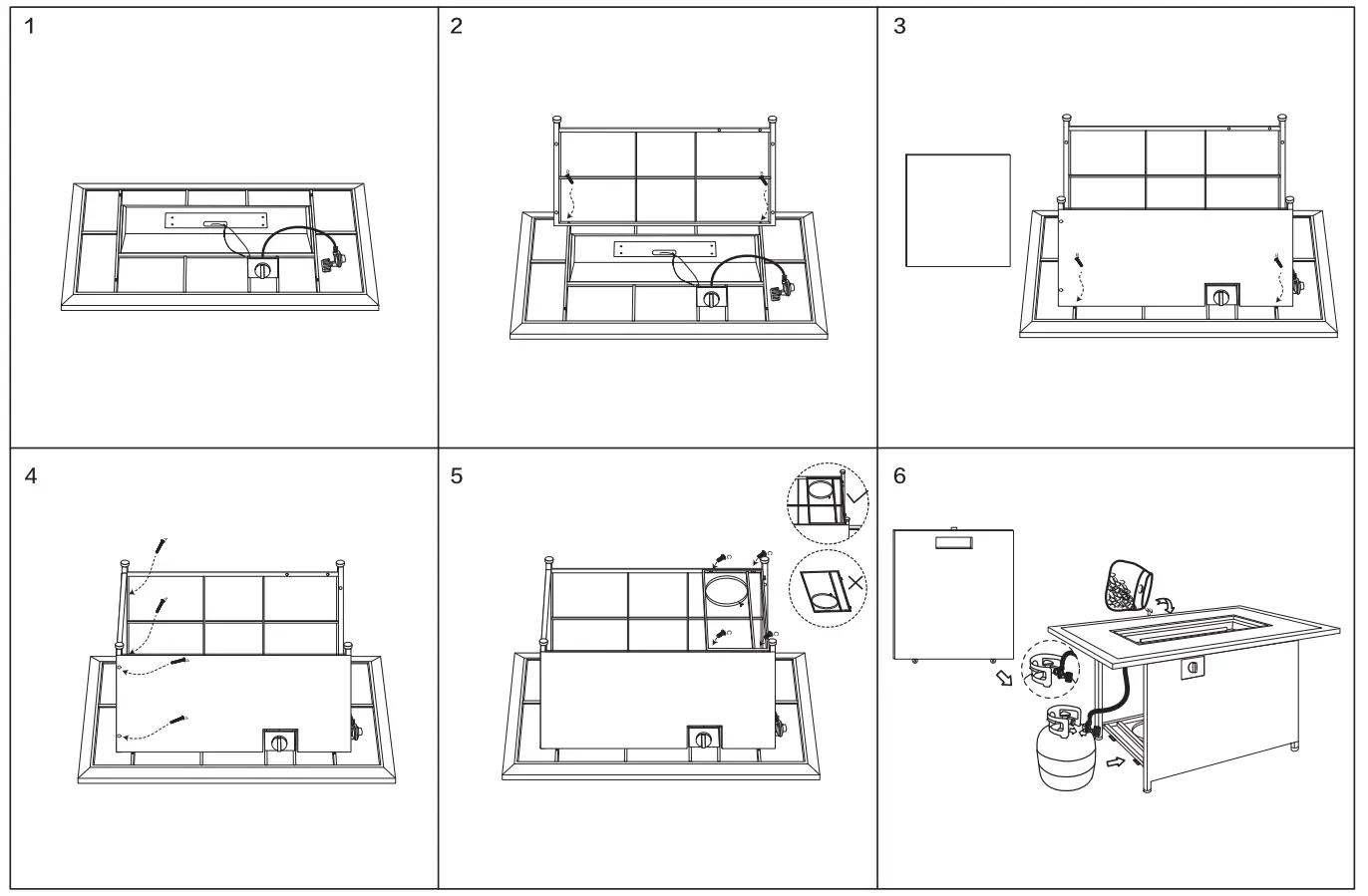 1

2

3

4

5

6